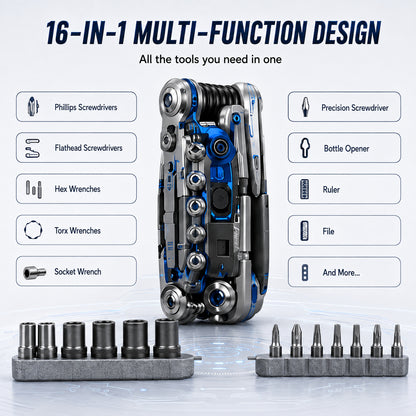 16-IN-1 MULTI-FUNCTION DESIGN

All the tools you need in one

Phillips Screwdrivers

Flathead Screwdrivers

Hex Wrenches

Torx Wrenches

Socket Wrench

Precision Screwdriver

Bottle Opener

Ruler

File

And More...