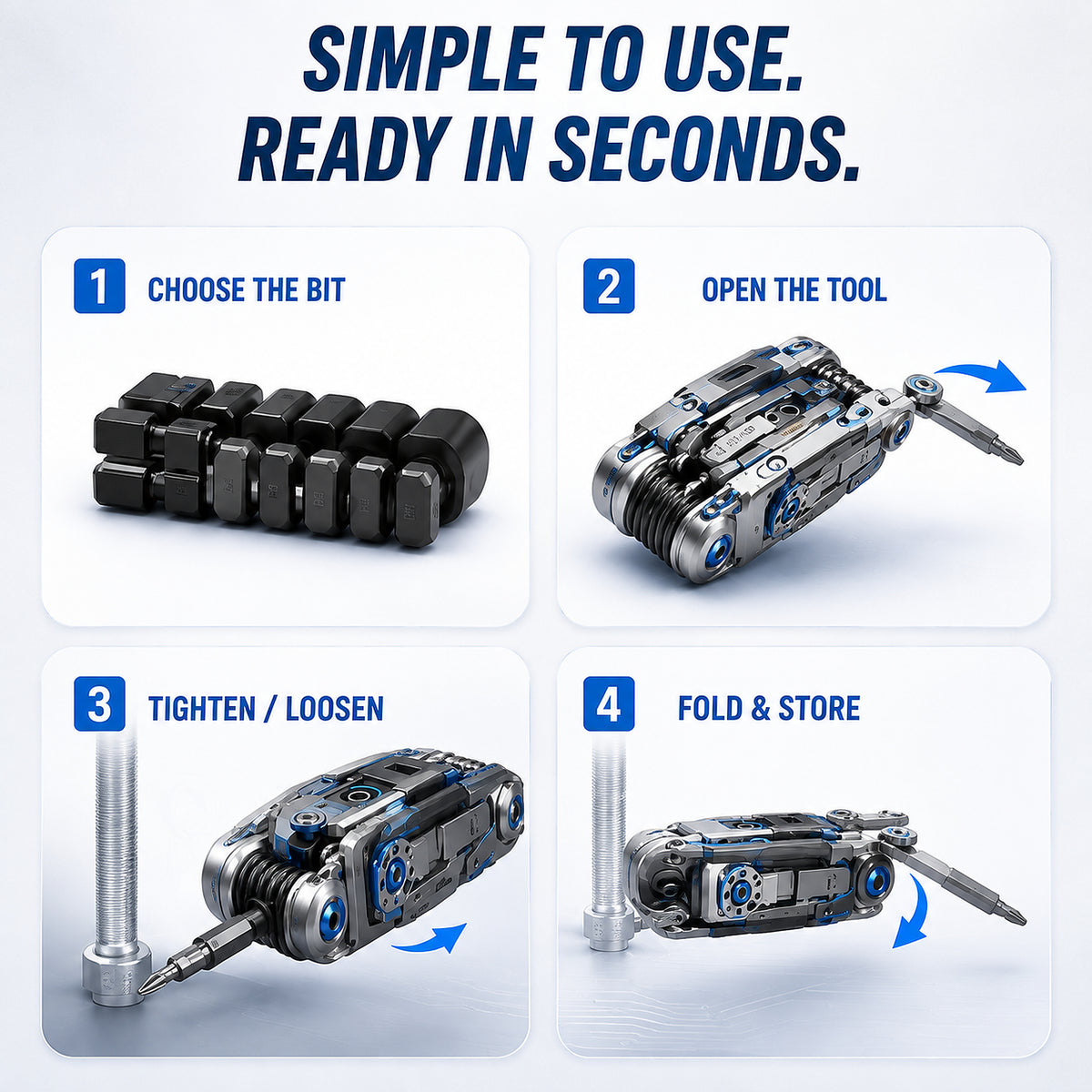 SIMPLE TO USE.
READY IN SECONDS.

1 CHOOSE THE BIT

2 OPEN THE TOOL

3 TIGHTEN / LOOSEN

4 FOLD & STORE